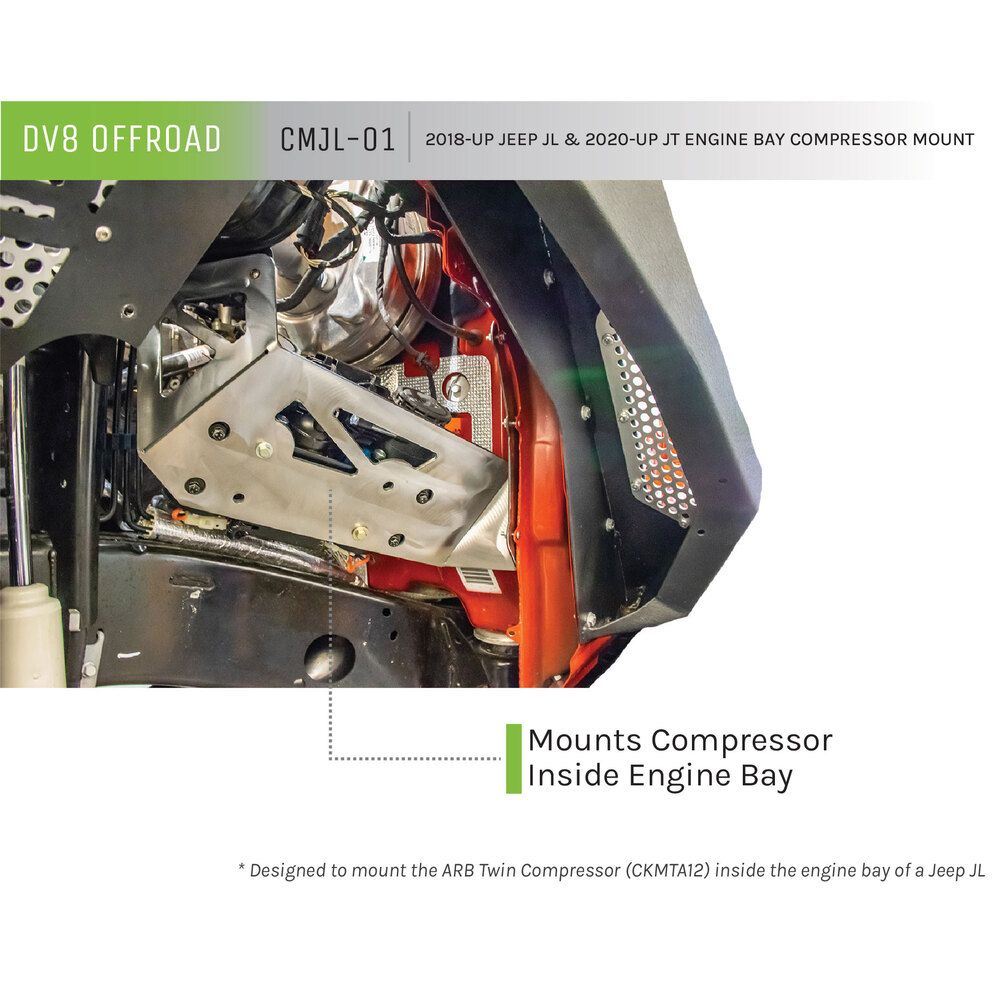 DV8 OFFROAD CMJL-01 2018-UP JEEP JL & 2020-UP JT ENGINE BAY COMPRESSOR MOUNT

Mounts Compressor Inside Engine Bay

* Designed to mount the ARB Twin Compressor (CKMTA12) inside the engine bay of a Jeep JL